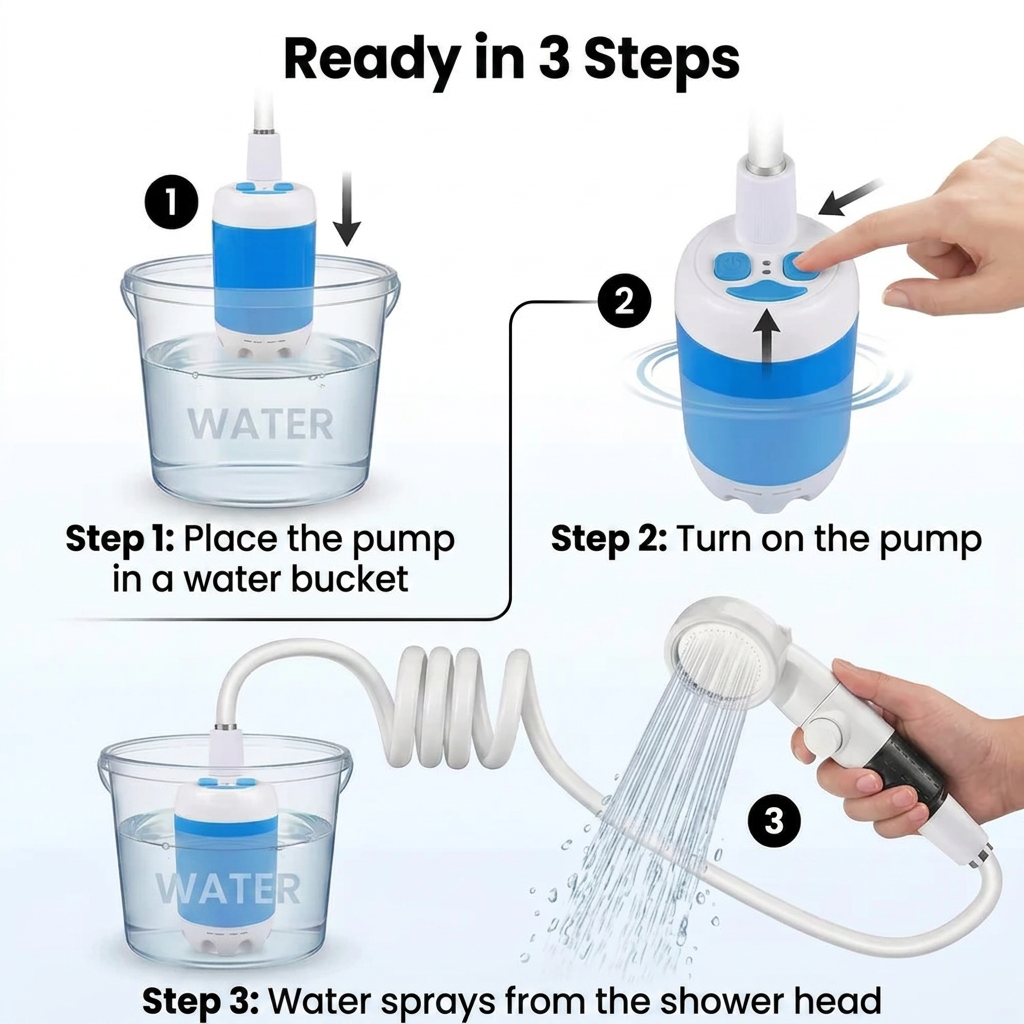 Ready in 3 Steps

1

WATER

Step 1: Place the pump in a water bucket

2

Step 2: Turn on the pump

WATER

3

Step 3: Water sprays from the shower head