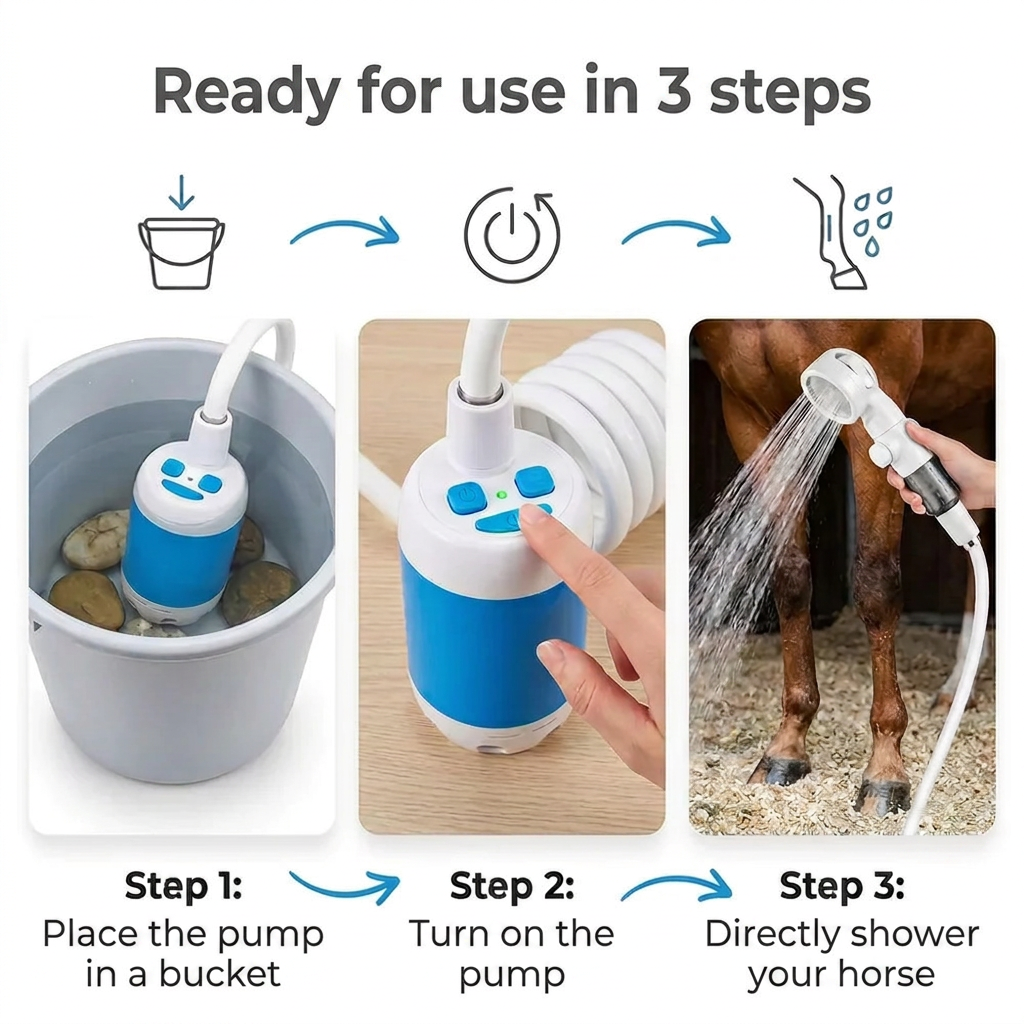 Ready for use in 3 steps

Step 1:
Place the pump in a bucket

Step 2:
Turn on the pump

Step 3:
Directly shower your horse